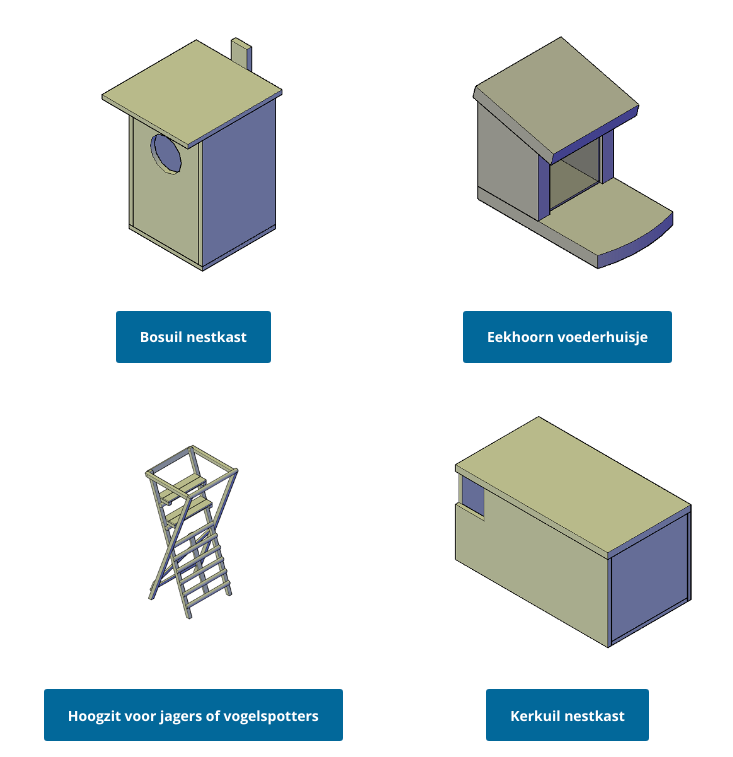 Bosuil nestkast

Eekhoorn voederhuisje

Hoogzit voor jagers of vogelspotters

Kerkuil nestkast