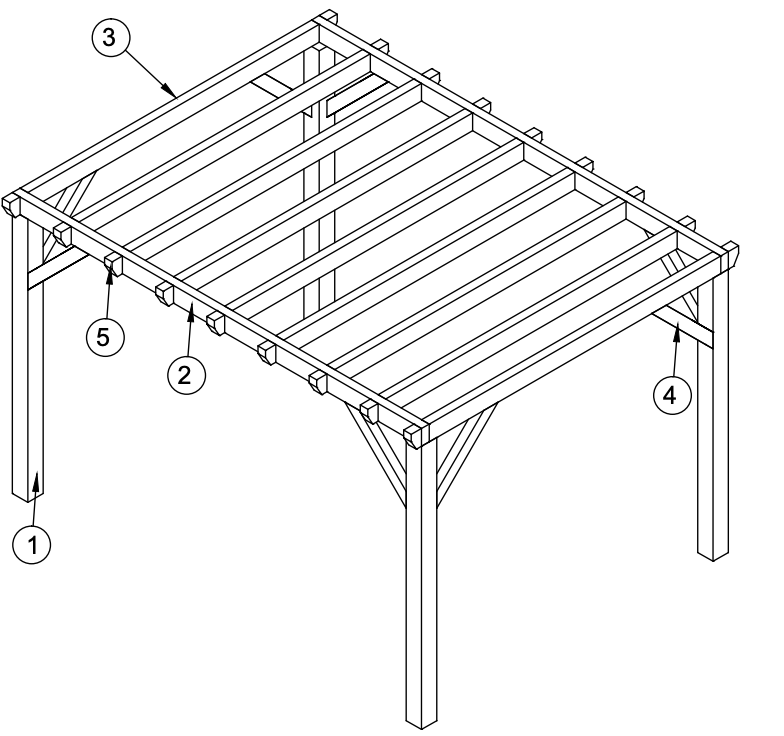 3
5
2
4
1